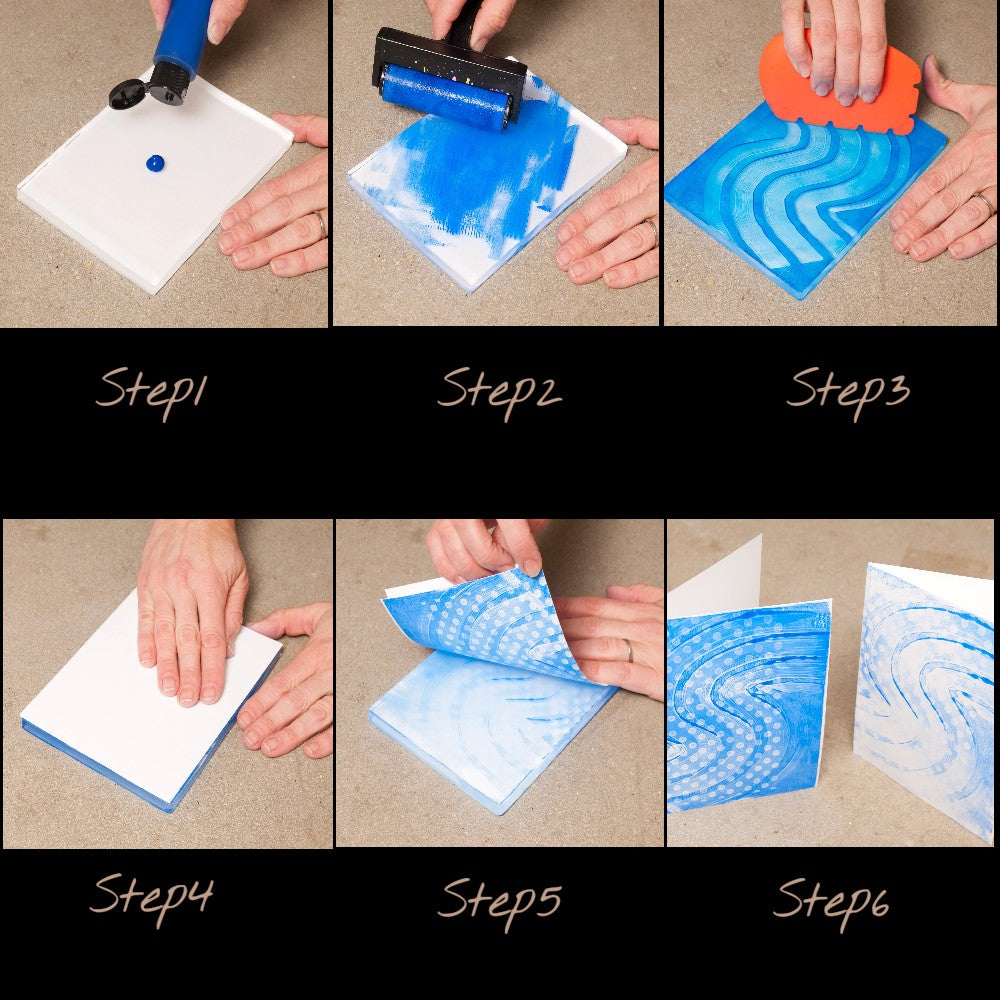 Step1

Step2

Step3

Step4

Step5

Step6