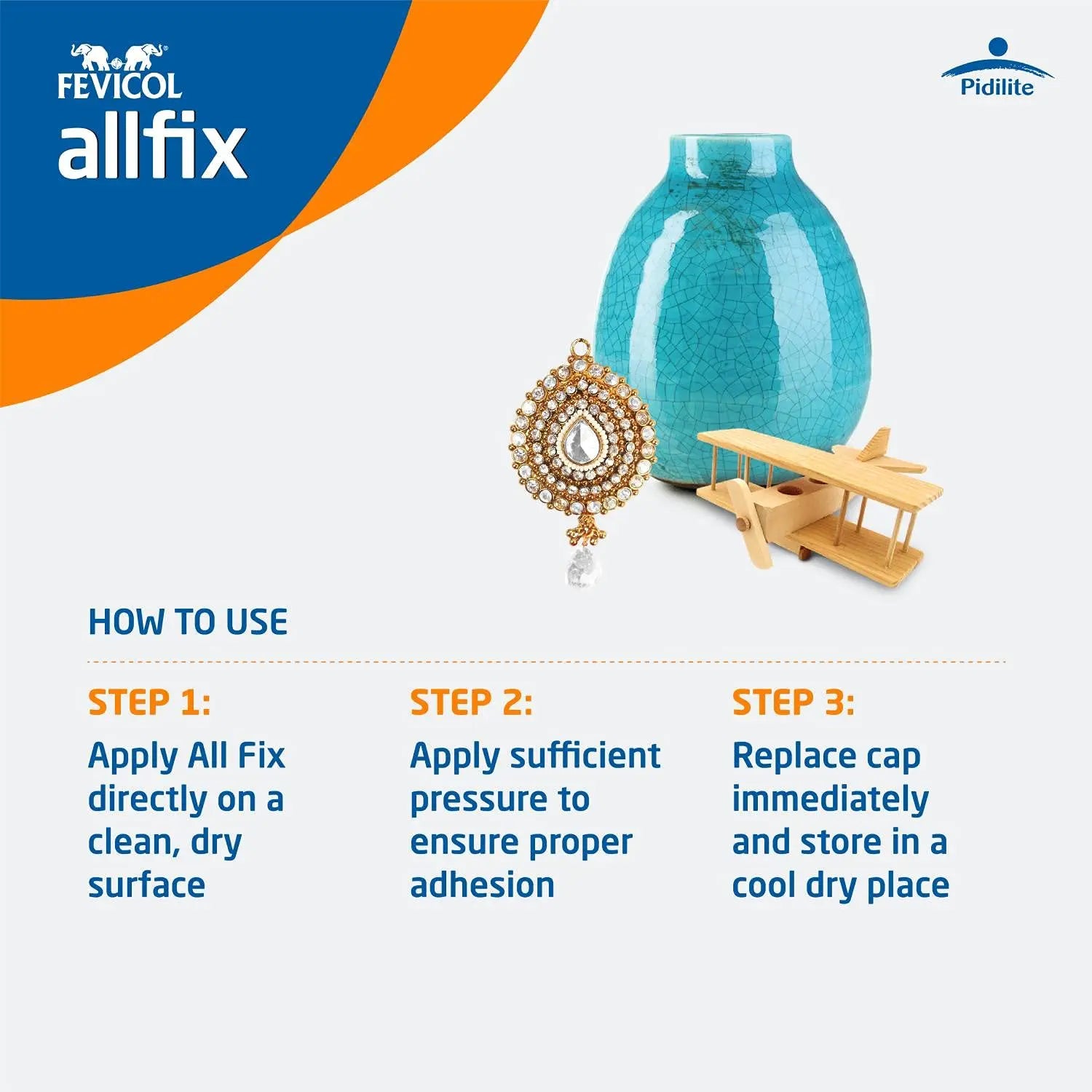 FEVICOL
allfix

Pidilite

HOW TO USE

STEP 1:
Apply All Fix directly on a clean, dry surface

STEP 2:
Apply sufficient pressure to ensure proper adhesion

STEP 3:
Replace cap immediately and store in a cool dry place